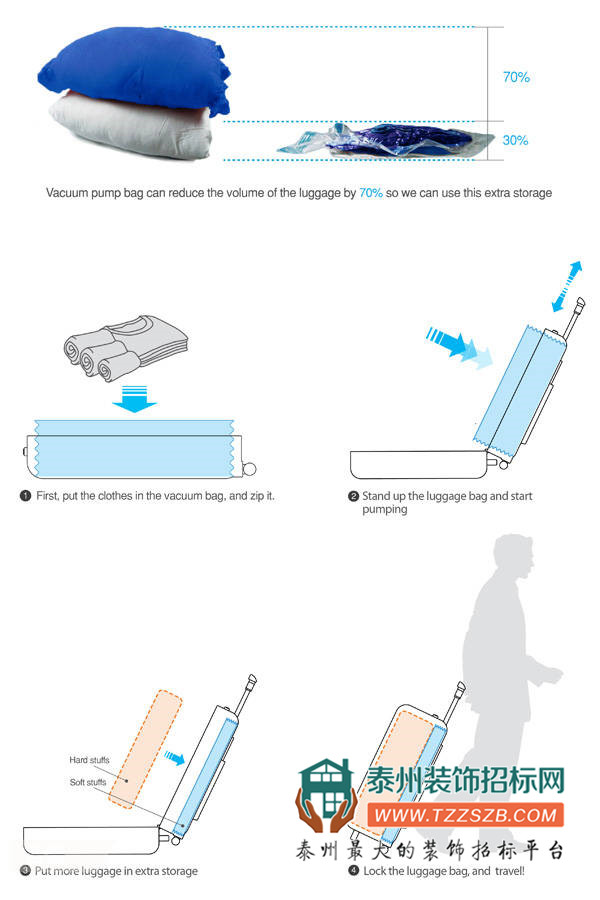 70%

30%

Vacuum pump bag can reduce the volume of the luggage by 70% so we can use this extra storage

❶ First, put the clothes in the vacuum bag, and zip it.

❷ Stand up the luggage bag and start pumping

Hard stuffs

Soft stuffs

❸ Put more luggage in extra storage

泰州装饰招标网
WWW.TZZSZB.COM
泰州最大的装饰招标平台

❹ Lock the luggage bag, and travel!